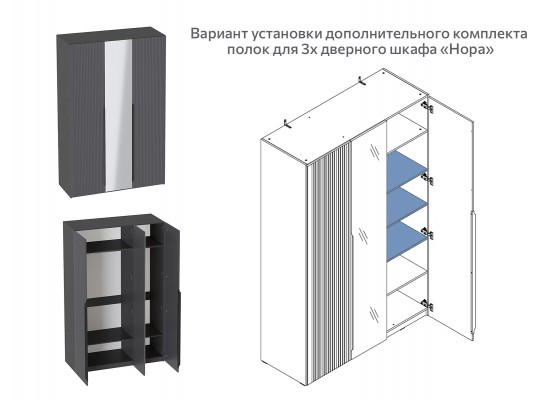 Вариант установки дополнительного комплекта полок для 3х дверного шкафа «Нора»