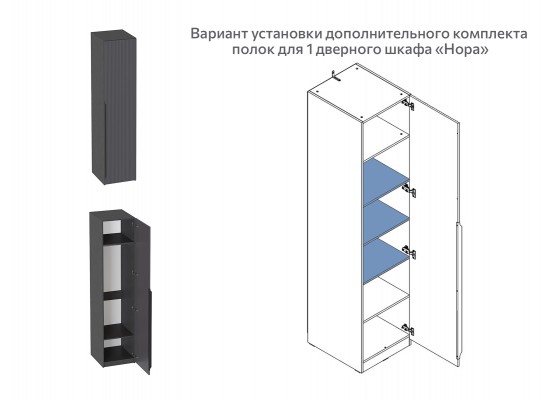 Вариант установки дополнительного комплекта полок для 1 дверного шкафа «Нора»